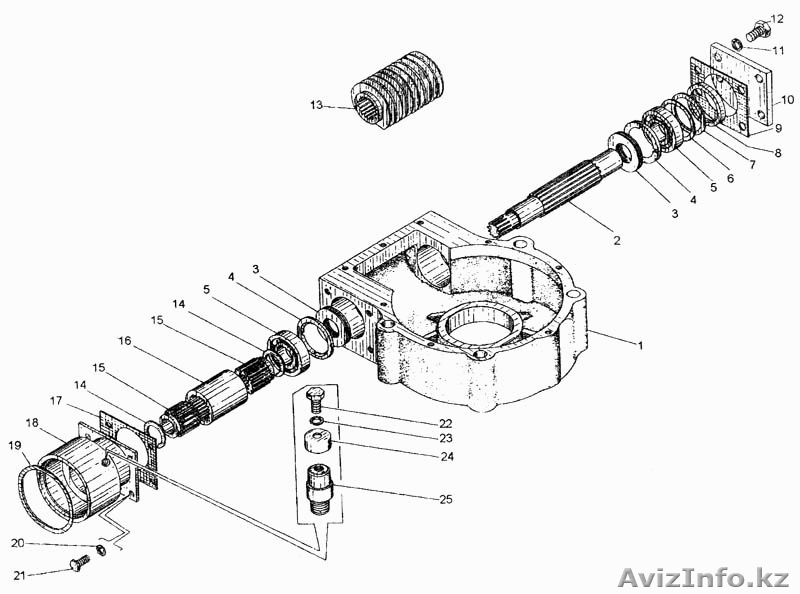 12
11
10
9
8
7
6
5
4
3
2
13
1
3
4
5
14
15
16
15
14
17
18
19
22
23
24
25
20
21
AvizInfo.kz